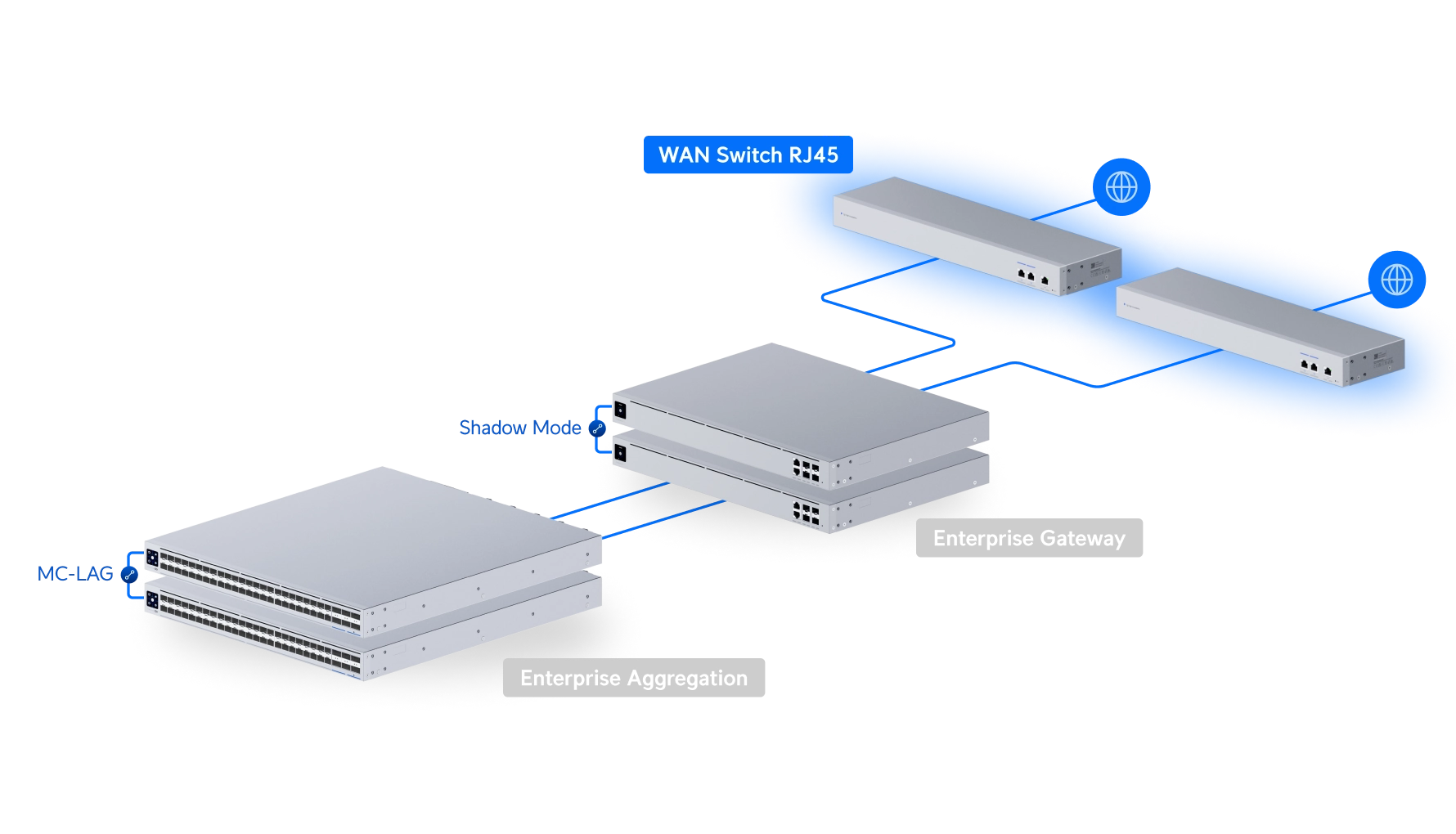 WAN Switch RJ45

Shadow Mode

Enterprise Gateway

MC-LAG

Enterprise Aggregation