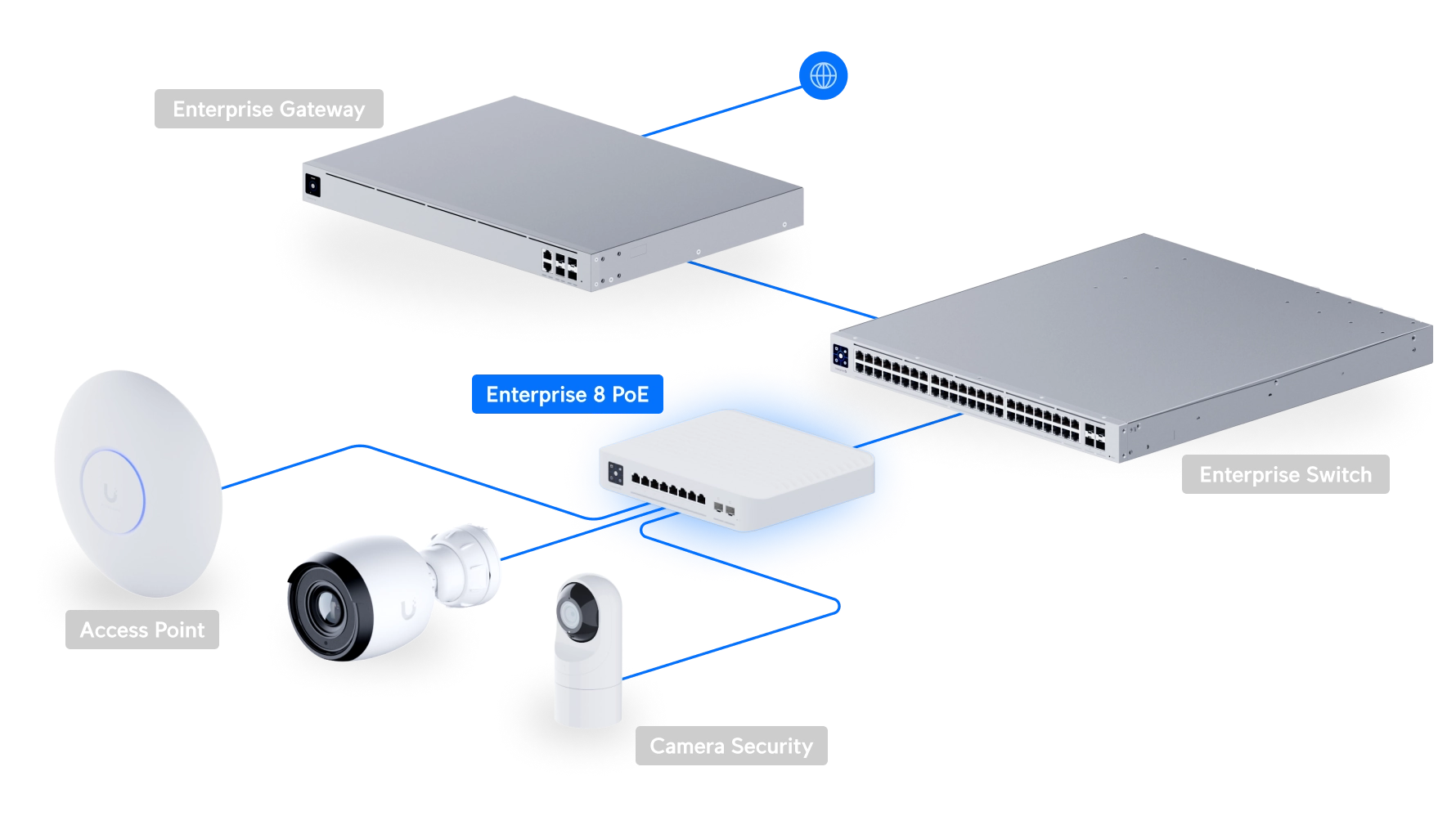 Enterprise Gateway

Enterprise 8 PoE

Enterprise Switch

Access Point

Camera Security